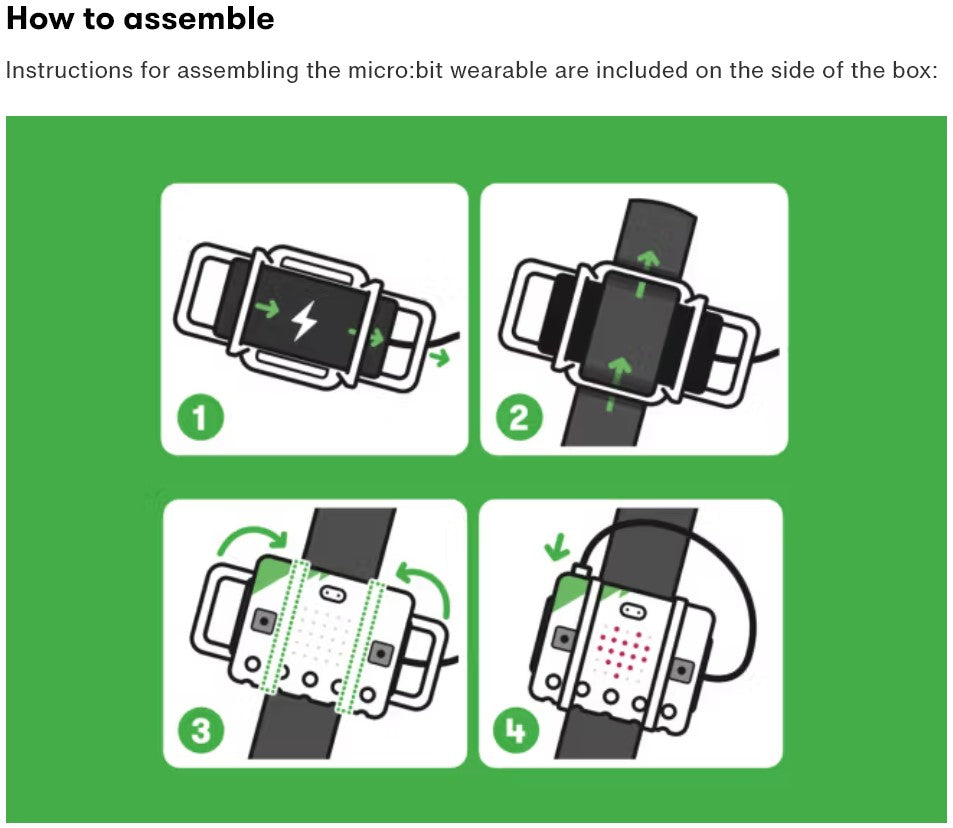 How to assemble

Instructions for assembling the micro:bit wearable are included on the side of the box:

1

2

3

4