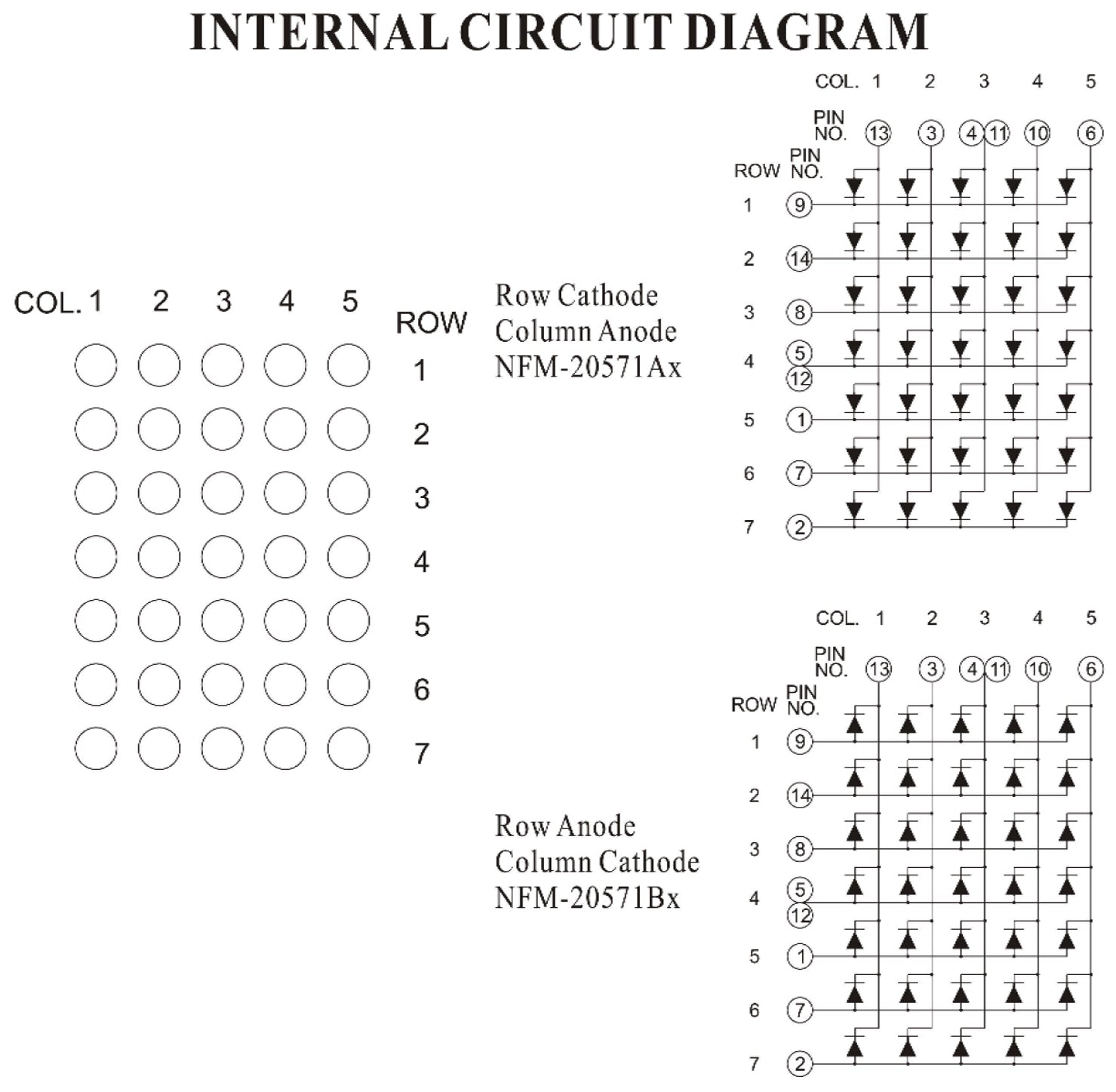 INTERNAL CIRCUIT DIAGRAM

COL. 1 2 3 4 5

ROW

1

2

3

4

5

6

7

Row Cathode
Column Anode
NFM-20571Ax

COL. 1 2 3 4 5

PIN NO. 13 3 4 11 10 6

ROW PIN NO.

1 9

2 14

3 8

4 5 12

5 1

6 7

7 2

Row Anode
Column Cathode
NFM-20571Bx

COL. 1 2 3 4 5

PIN NO. 13 3 4 11 10 6

ROW PIN NO.

1 9

2 14

3 8

4 5 12

5 1

6 7

7 2