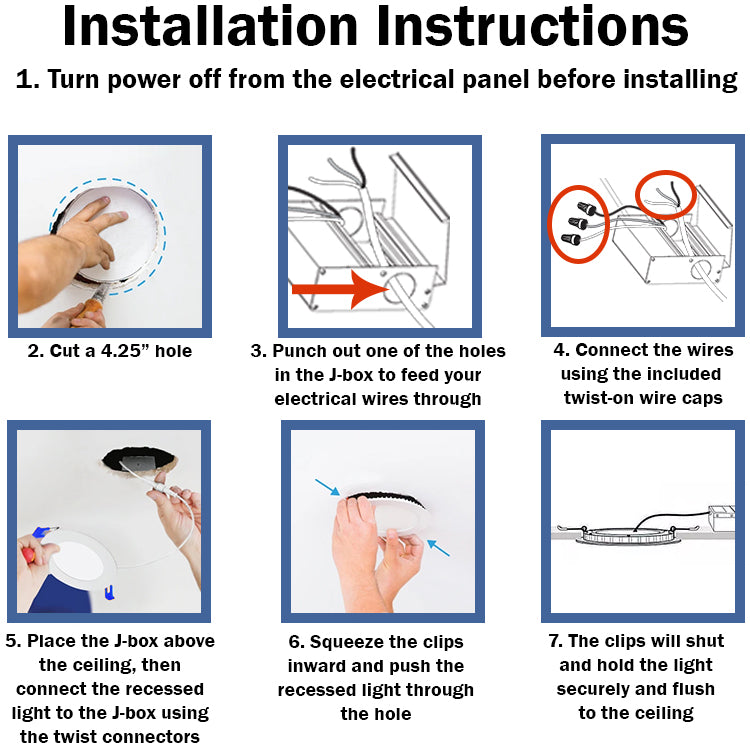 Installation Instructions

1. Turn power off from the electrical panel before installing

2. Cut a 4.25” hole

3. Punch out one of the holes in the J-box to feed your electrical wires through

4. Connect the wires using the included twist-on wire caps

5. Place the J-box above the ceiling, then connect the recessed light to the J-box using the twist connectors

6. Squeeze the clips inward and push the recessed light through the hole

7. The clips will shut and hold the light securely and flush to the ceiling