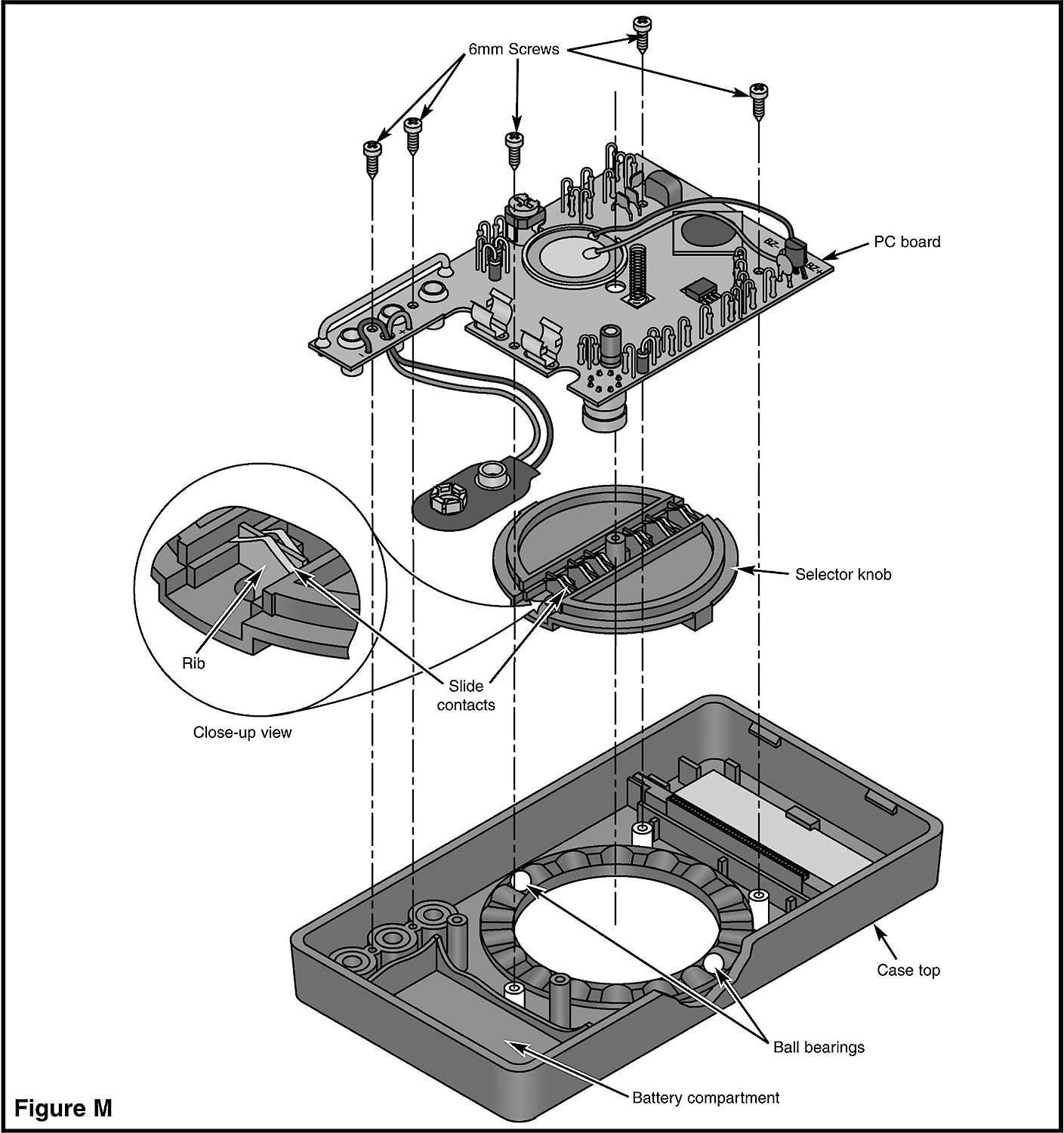 6mm Screws

PC board

BZ-

BZ+

Selector knob

Rib

Slide contacts

Close-up view

Case top

Ball bearings

Battery compartment

Figure M