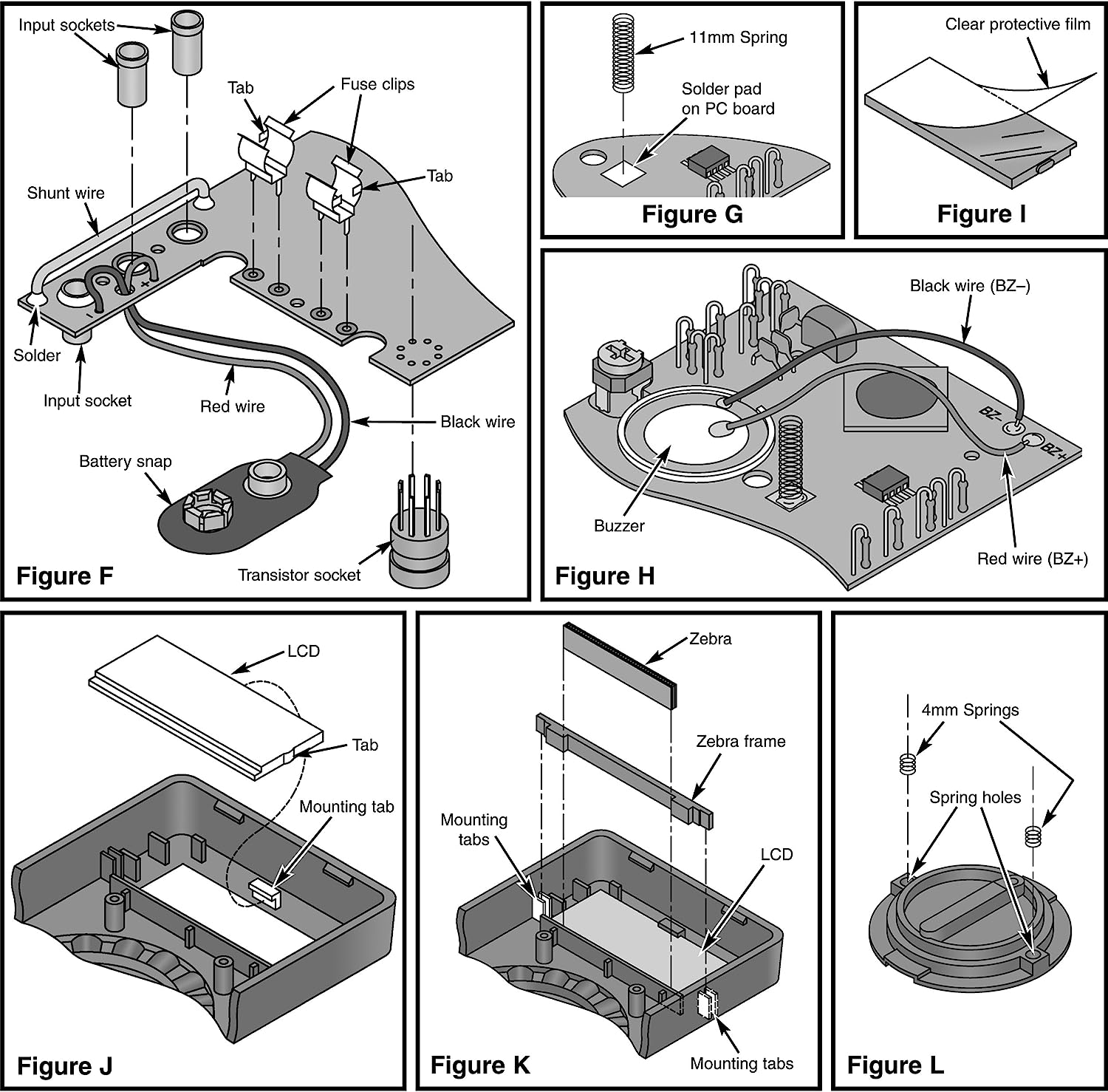 Input sockets

Tab

Fuse clips

Tab

Shunt wire

Solder

Input socket

Red wire

Black wire

Battery snap

Transistor socket

Figure F

11mm Spring

Solder pad on PC board

Figure G

Clear protective film

Figure I

Black wire (BZ–)

BZ–

BZ+

Buzzer

Red wire (BZ+)

Figure H

LCD

Tab

Mounting tab

Figure J

Zebra

Zebra frame

Mounting tabs

LCD

Mounting tabs

Figure K

4mm Springs

Spring holes

Figure L