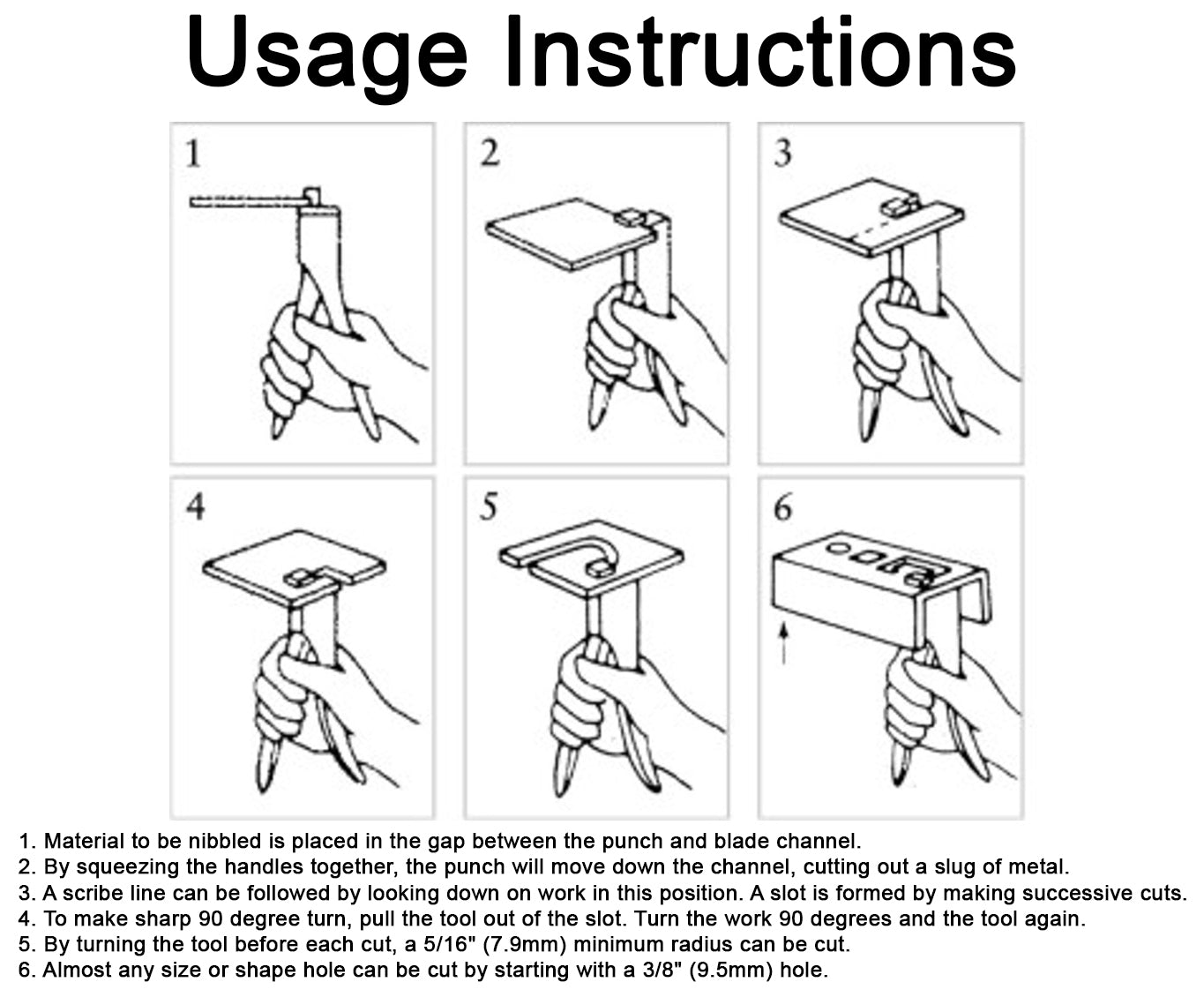 Usage Instructions

1

2

3

4

5

6

1. Material to be nibbled is placed in the gap between the punch and blade channel.
2. By squeezing the handles together, the punch will move down the channel, cutting out a slug of metal.
3. A scribe line can be followed by looking down on work in this position. A slot is formed by making successive cuts.
4. To make sharp 90 degree turn, pull the tool out of the slot. Turn the work 90 degrees and the tool again.
5. By turning the tool before each cut, a 5/16" (7.9mm) minimum radius can be cut.
6. Almost any size or shape hole can be cut by starting with a 3/8" (9.5mm) hole.