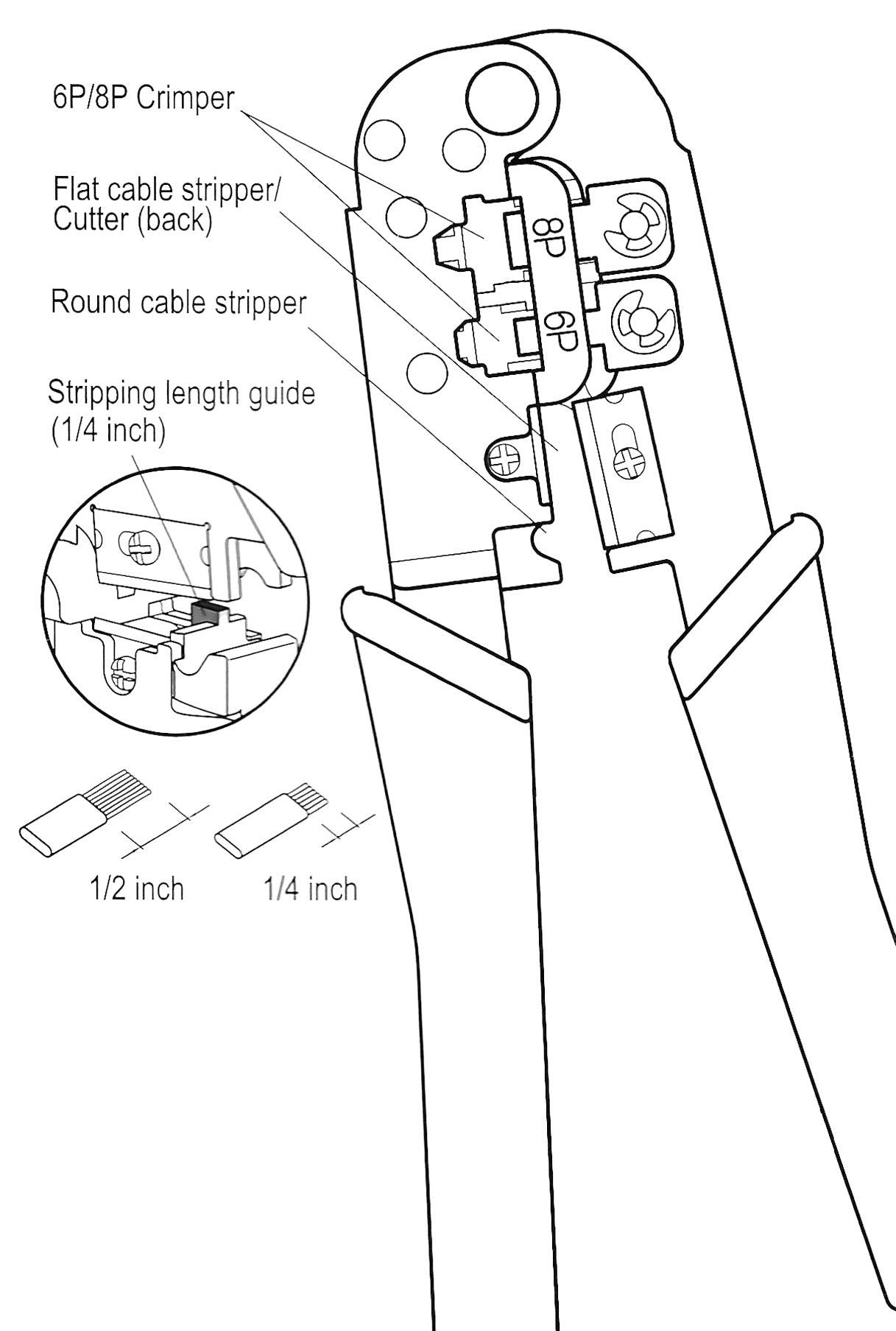 6P/8P Crimper

Flat cable stripper/
Cutter (back)

Round cable stripper

Stripping length guide
(1/4 inch)

8P

6P

1/2 inch

1/4 inch