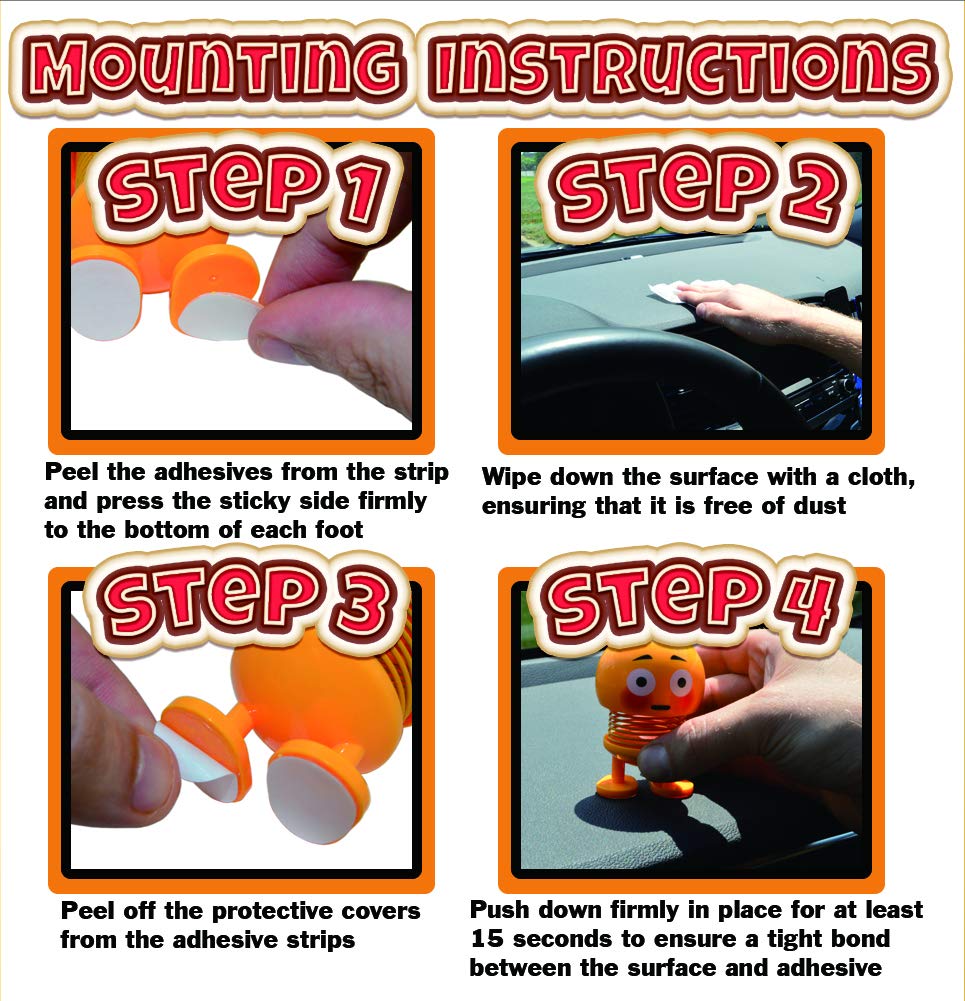 MOUNTING INSTRUCTIONS

STEP 1

Peel the adhesives from the strip and press the sticky side firmly to the bottom of each foot

STEP 2

Wipe down the surface with a cloth, ensuring that it is free of dust

STEP 3

Peel off the protective covers from the adhesive strips

STEP 4

Push down firmly in place for at least 15 seconds to ensure a tight bond between the surface and adhesive