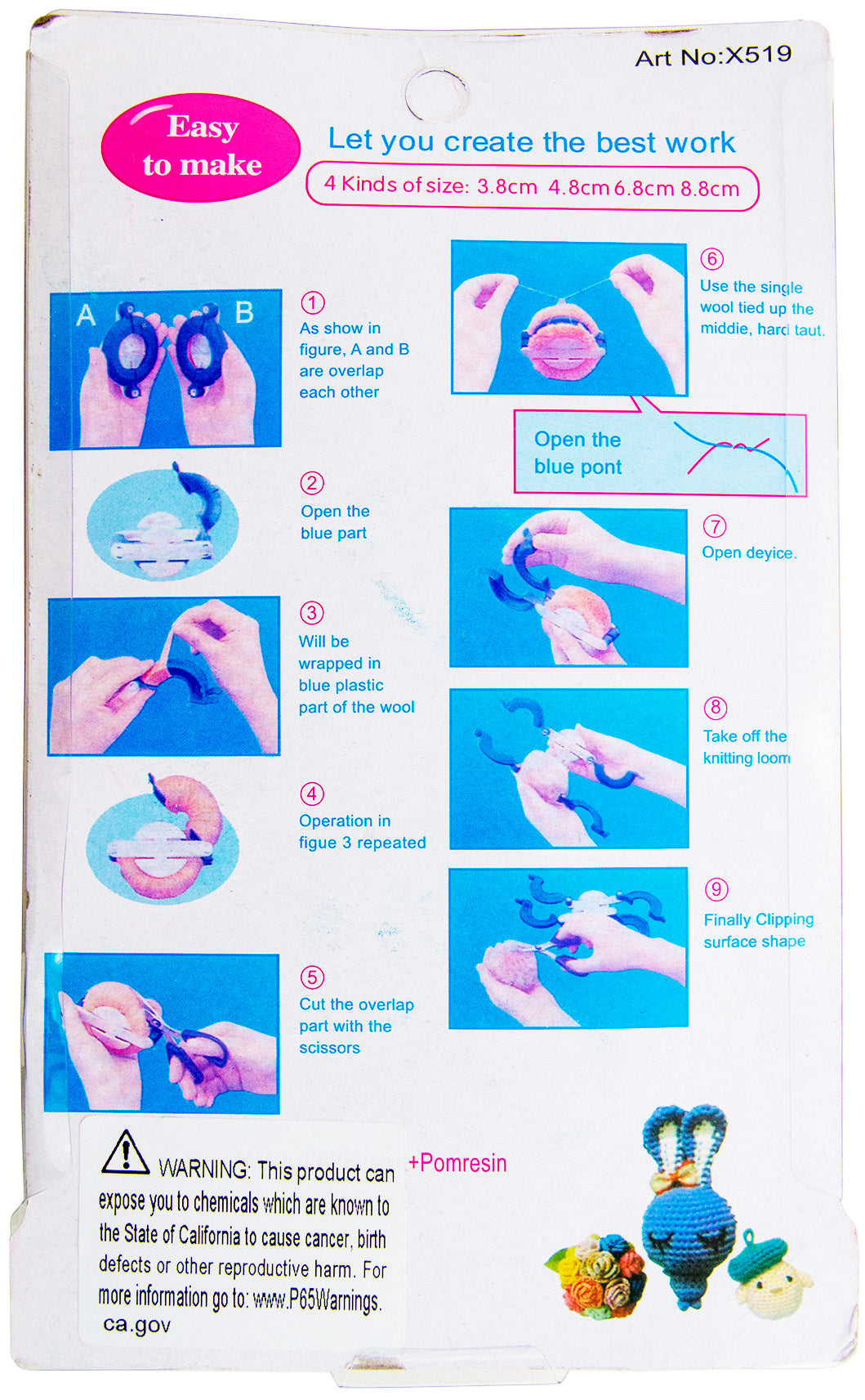 Art No:X519

Easy to make

Let you create the best work

4 Kinds of size: 3.8cm 4.8cm 6.8cm 8.8cm

A B

① As show in figure, A and B are overlap each other

② Open the blue part

③ Will be wrapped in blue plastic part of the wool

④ Operation in figue 3 repeated

⑤ Cut the overlap part with the scissors

⑥ Use the single wool tied up the middie, hard taut.

Open the blue pont

⑦ Open deyice.

⑧ Take off the knitting loom

⑨ Finally Clipping surface shape

WARNING: This product can expose you to chemicals which are known to the State of California to cause cancer, birth defects or other reproductive harm. For more information go to: www.P65Warnings.ca.gov

+Pomresin