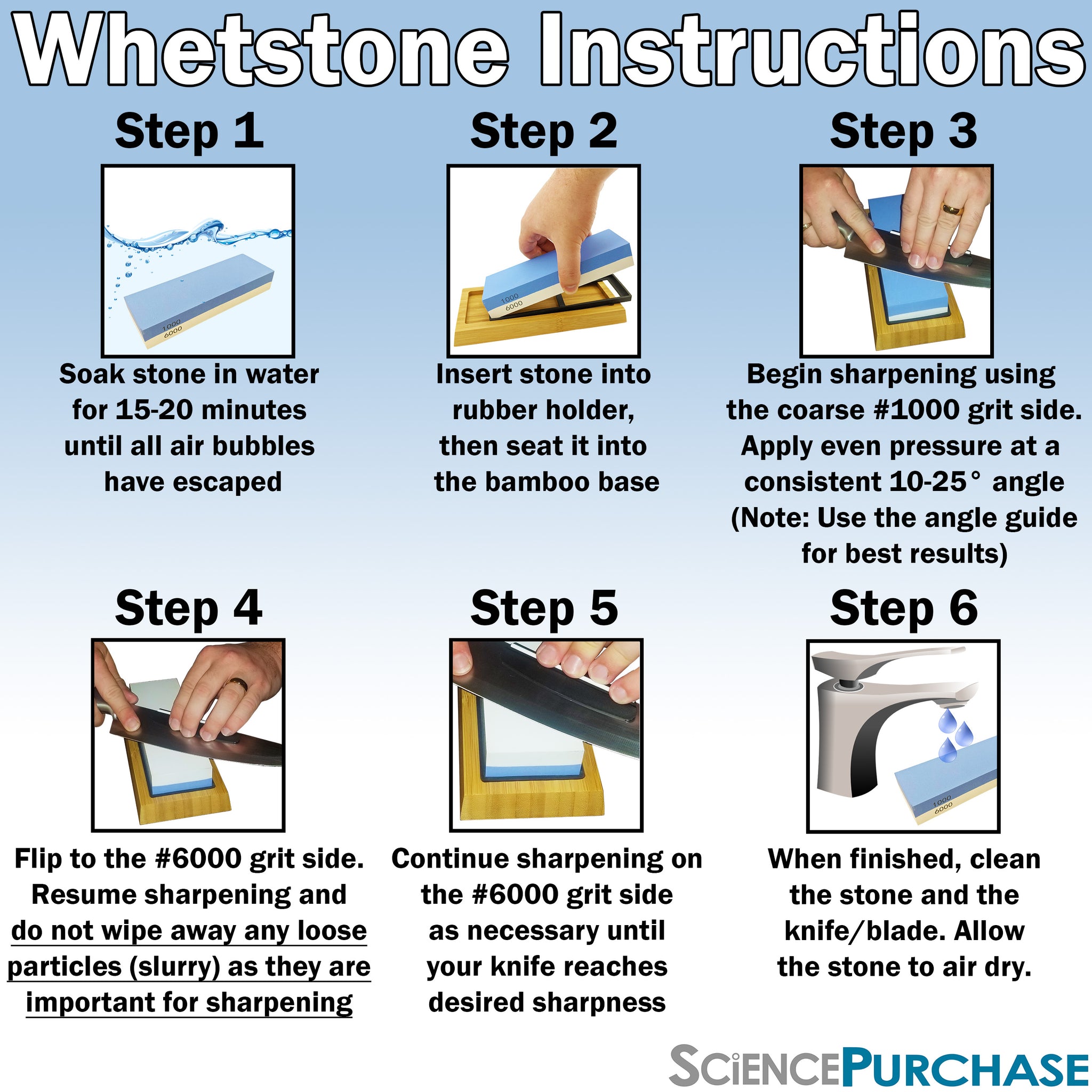 Whetstone Instructions

Step 1

1000
6000

Soak stone in water for 15-20 minutes until all air bubbles have escaped

Step 2

1000
6000

Insert stone into rubber holder, then seat it into the bamboo base

Step 3

Begin sharpening using the coarse #1000 grit side. Apply even pressure at a consistent 10-25° angle (Note: Use the angle guide for best results)

Step 4

Flip to the #6000 grit side. Resume sharpening and do not wipe away any loose particles (slurry) as they are important for sharpening

Step 5

Continue sharpening on the #6000 grit side as necessary until your knife reaches desired sharpness

Step 6

1000
6000

When finished, clean the stone and the knife/blade. Allow the stone to air dry.

SCIENCEPURCHASE